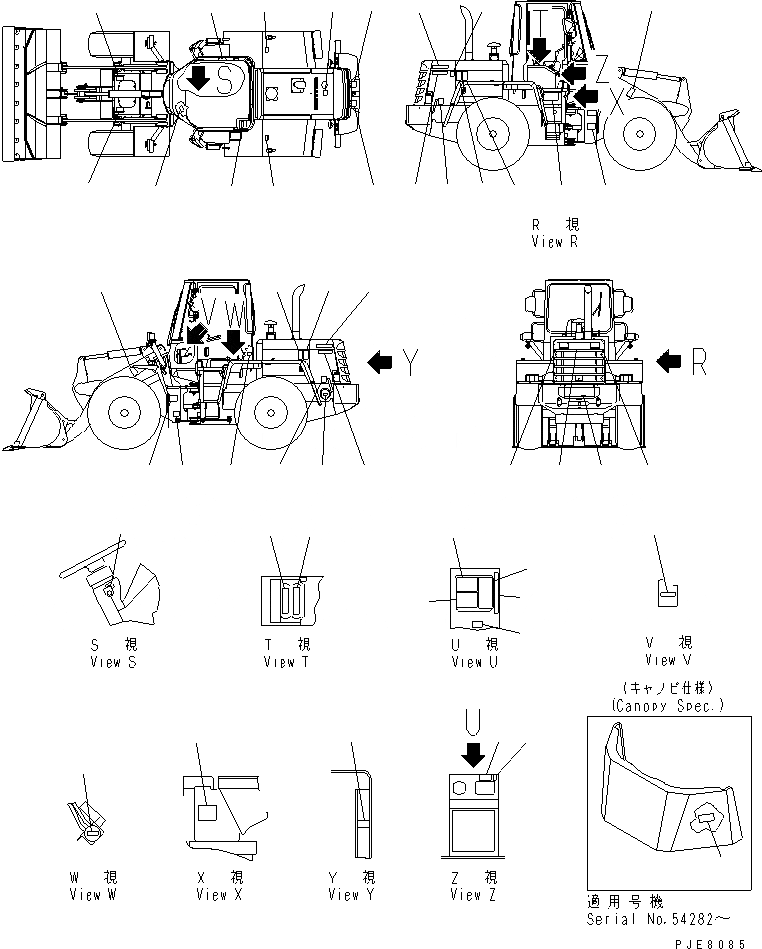 S

T

Z

R 視
View R

V W

Y

R

S 視
View S

T 視
View T

U 視
View U

V 視
View V

(キャノピ仕様)
(Canopy Spec.)

U

W 視
View W

X 視
View X

Y 視
View Y

Z 視
View Z

適用号機
Serial No.54282～

PJE8085