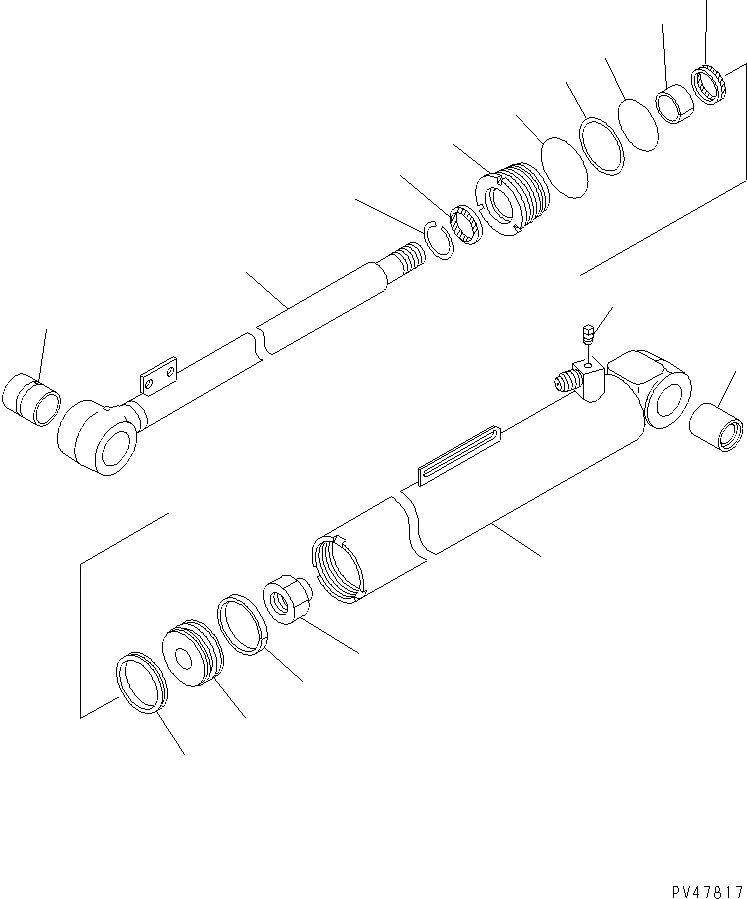 PV47817