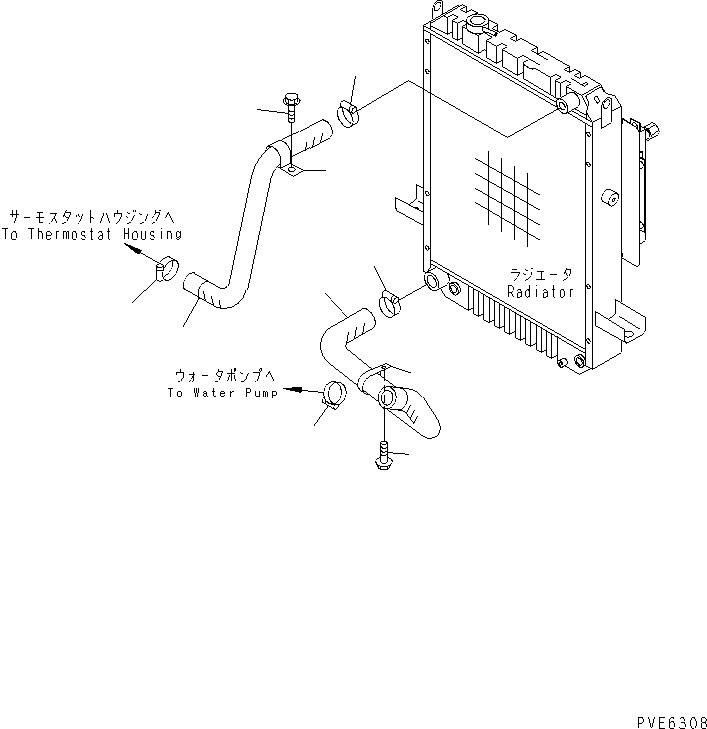 サーモスタットハウジングへ
To Thermostat Housing

ラジエータ
Radiator

ウォータポンプへ
To Water Pump

PVE6308