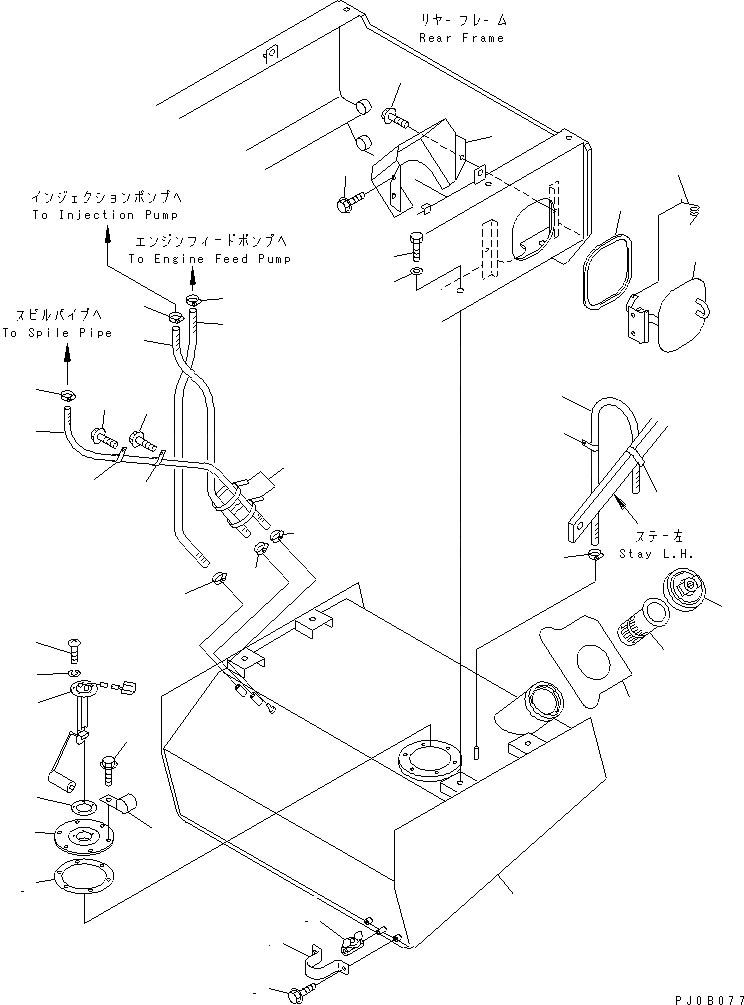 リヤーフレーム
Rear Frame

インジェクションポンプへ
To Injection Pump

エンジンフィードポンプへ
To Engine Feed Pump

スピルパイプへ
To Spile Pipe

ステー左
Stay L.H.

PJ0B077