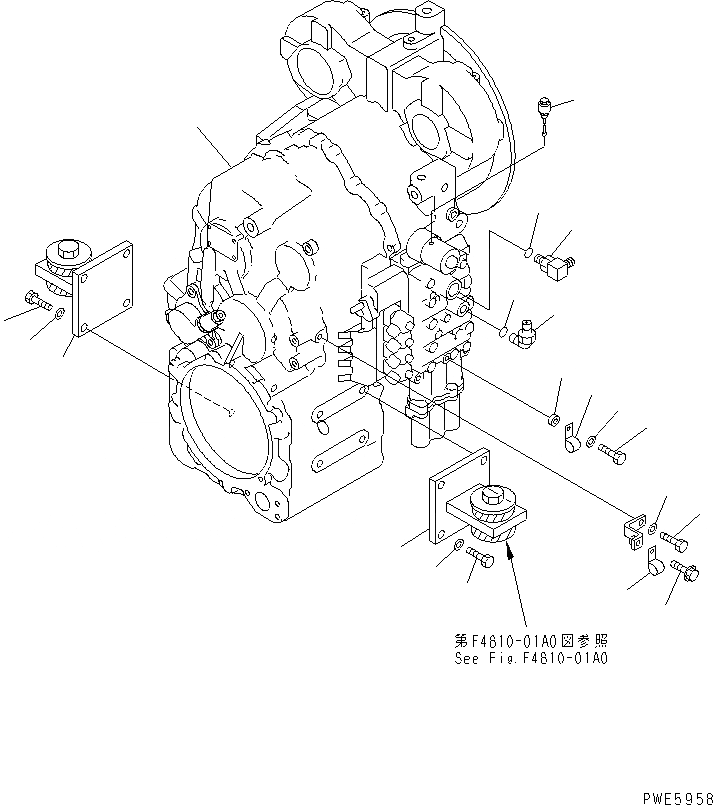 第F4610-01A0図参照
See Fig.F4610-01A0

PWE5958