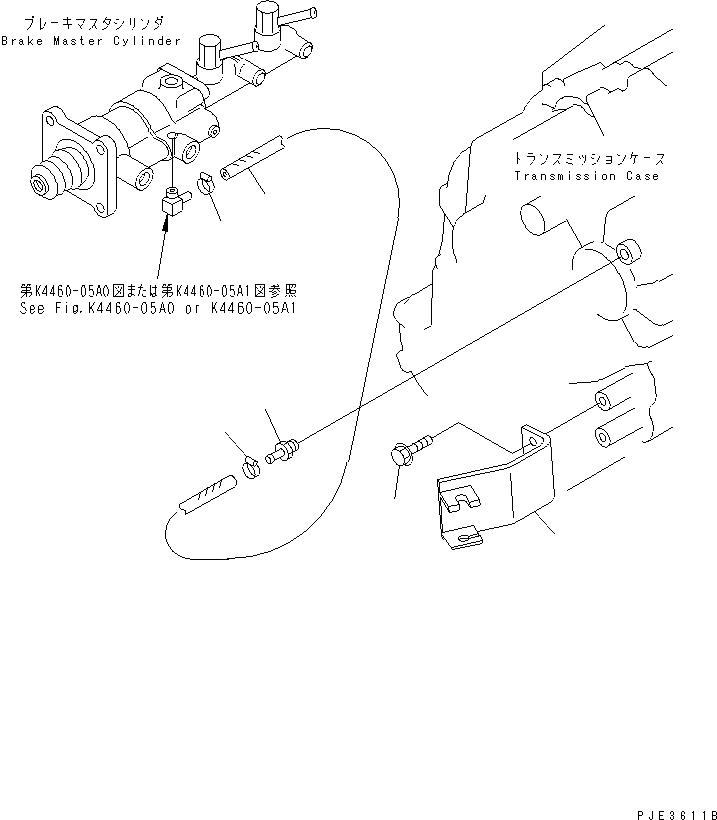 ブレーキマスタシリンダ
Brake Master Cylinder

トランスミッションケース
Transmission Case

第K4460-05A0図または第K4460-05A1図参照
See Fig.K4460-05A0 or K4460-05A1

PJE3611B