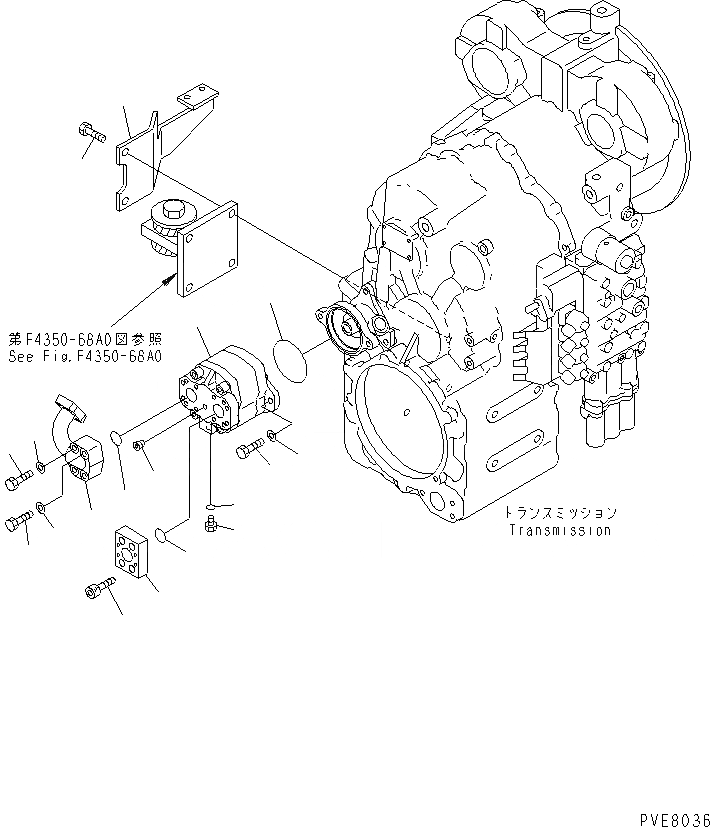 第F4350-68A0図参照
See Fig.F4350-68A0

トランスミッション
Transmission

PVE8036