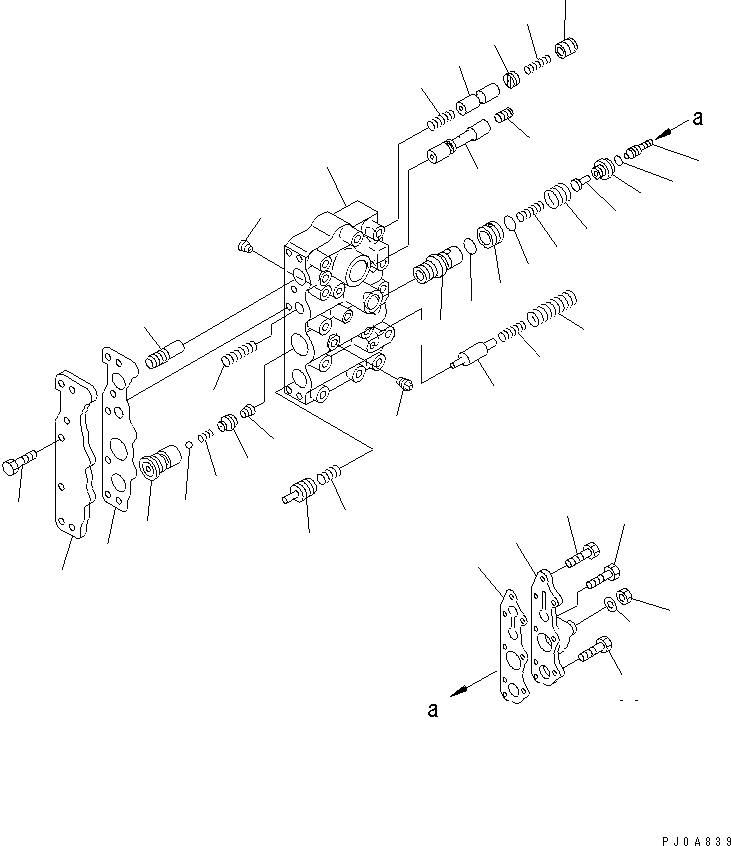 a

a

PJ0A839