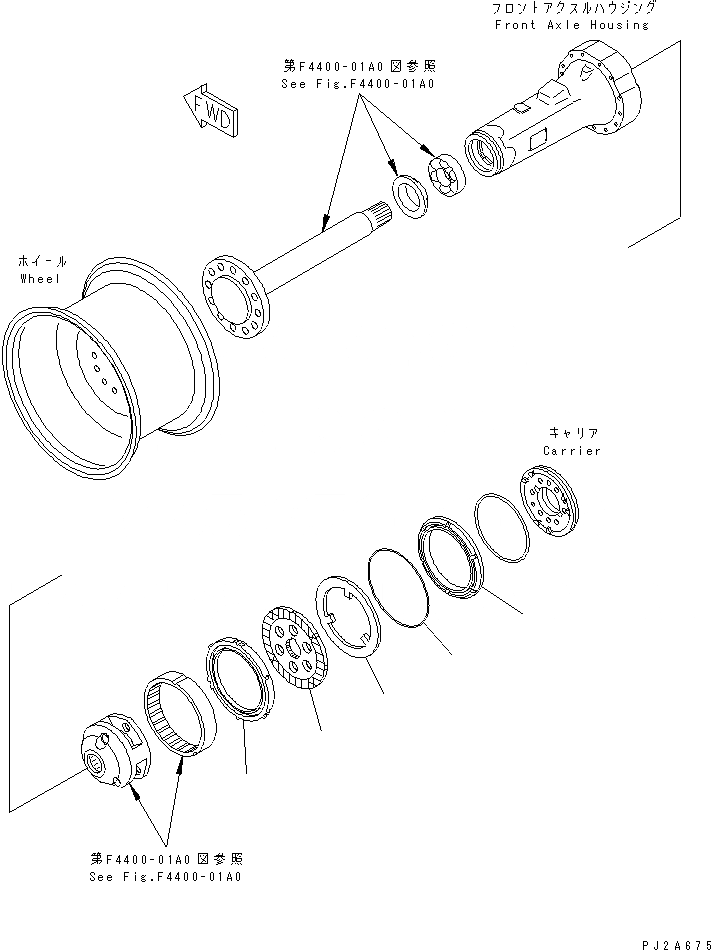 フロントアクスルハウジング
Front Axle Housing

第F4400-01A0図参照
See Fig.F4400-01A0

FWD

ホイール
Wheel

キャリア
Carrier

第F4400-01A0図参照
See Fig.F4400-01A0

PJ2A675