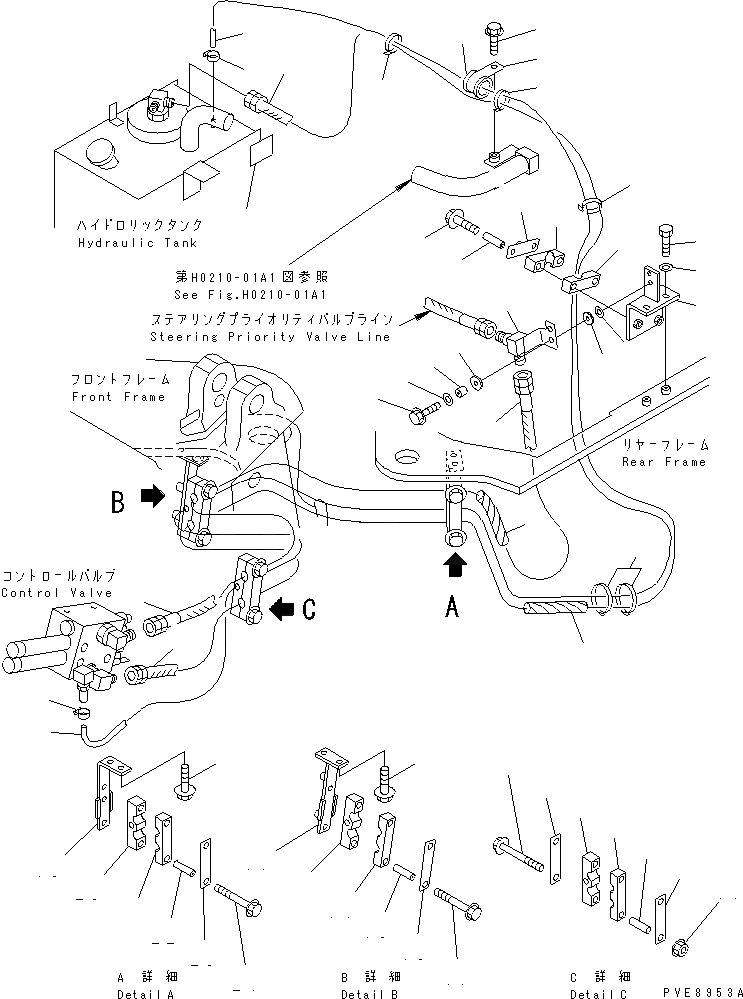 ハイドロリックタンク
Hydraulic Tank

第H0210-01A1図参照
See Fig.H0210-01A1

ステアリングプライオリティバルブライン
Steering Priority Valve Line

フロントフレーム
Front Frame

リヤーフレーム
Rear Frame

B

コントロールバルブ
Control Valve

C

A

A 詳細
Detail A

B 詳細
Detail B

C 詳細
Detail C

PVE8953A