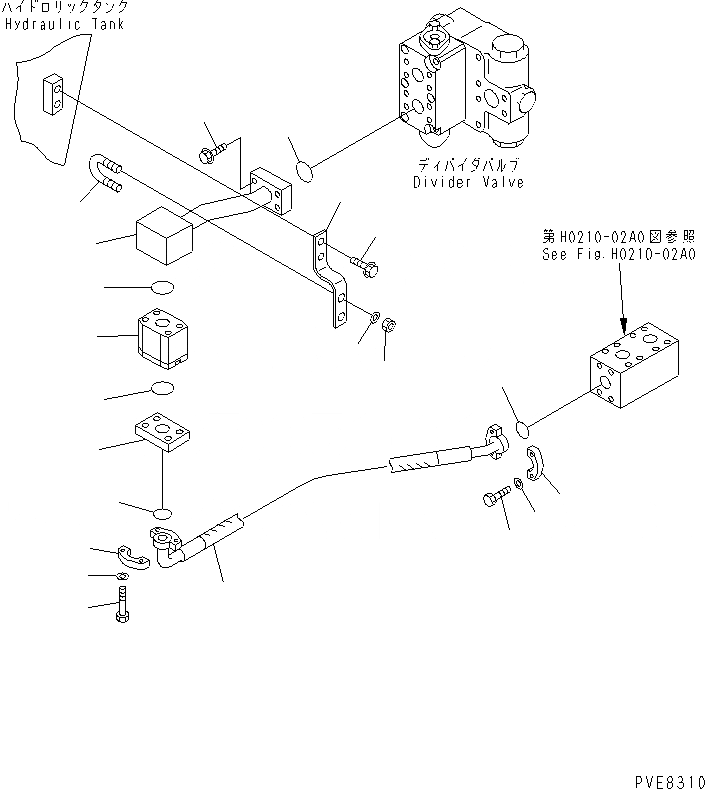 ハイドロリックタンク
Hydraulic Tank

ディバイダバルブ
Divider Valve

第H0210-02A0図参照
See Fig.H0210-02A0

PVE8310