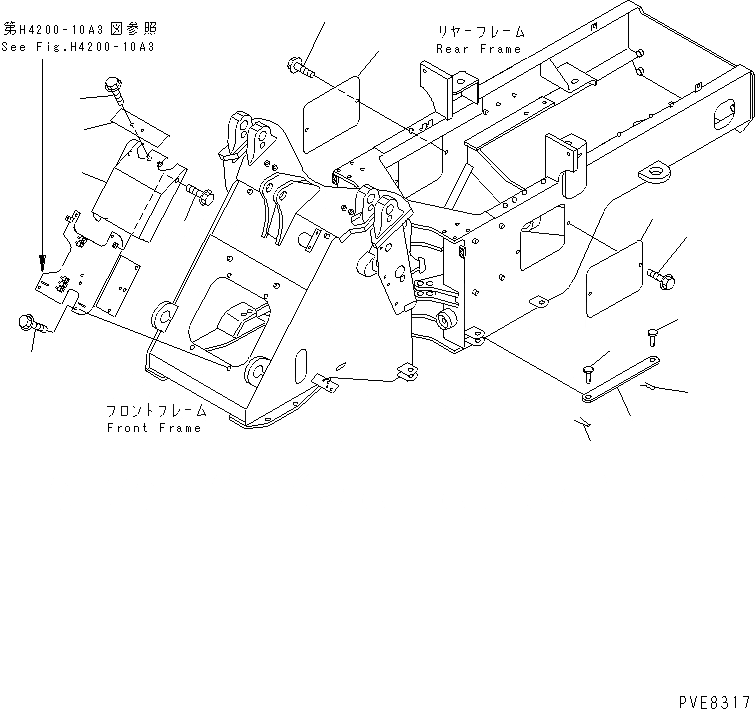 第H4200-10A3 図参照
See Fig.H4200-10A3

リヤーフレーム
Rear Frame

フロントフレーム
Front Frame

PVE8317