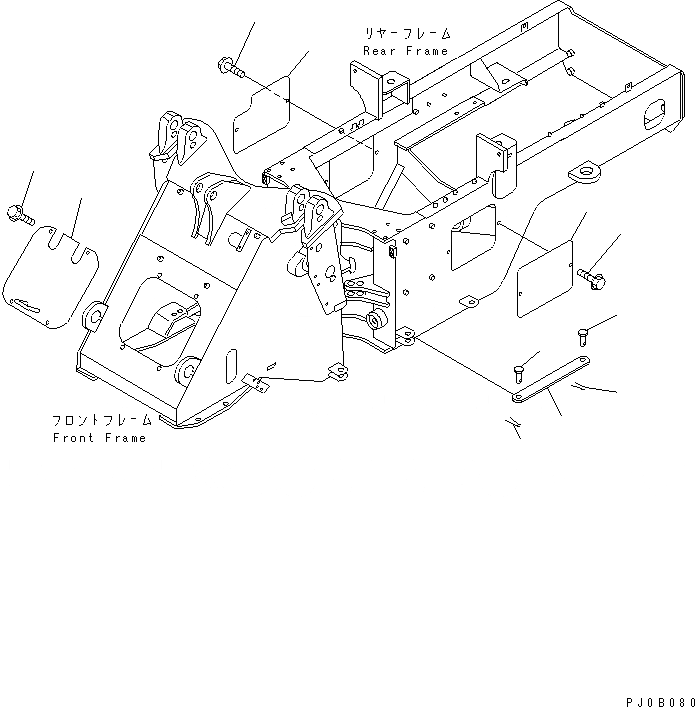 リヤーフレーム
Rear Frame

フロントフレーム
Front Frame

PJ0B080