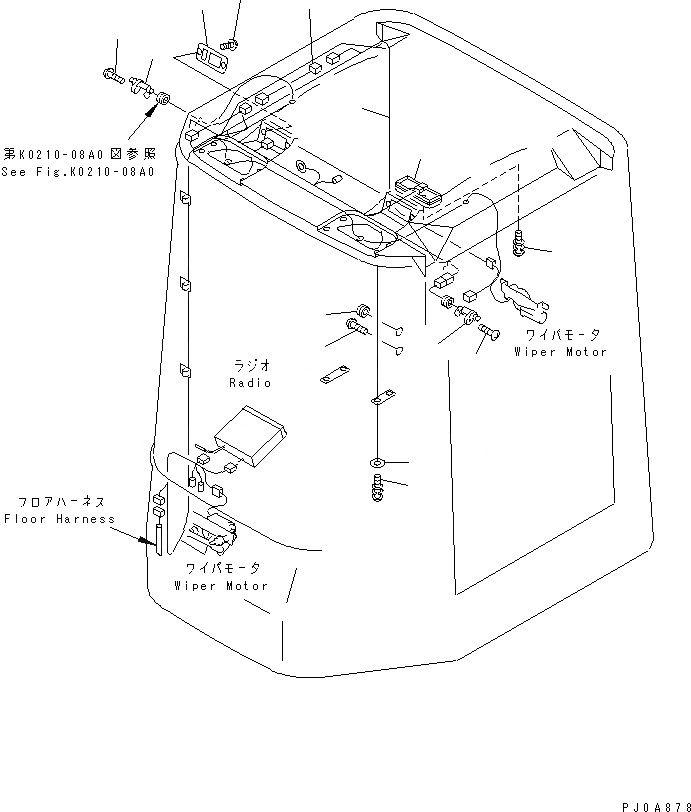 第K0210-08A0図参照
See Fig.K0210-08A0

ワイパモータ
Wiper Motor

ラジオ
Radio

フロアハーネス
Floor Harness

ワイパモータ
Wiper Motor

PJ0A878