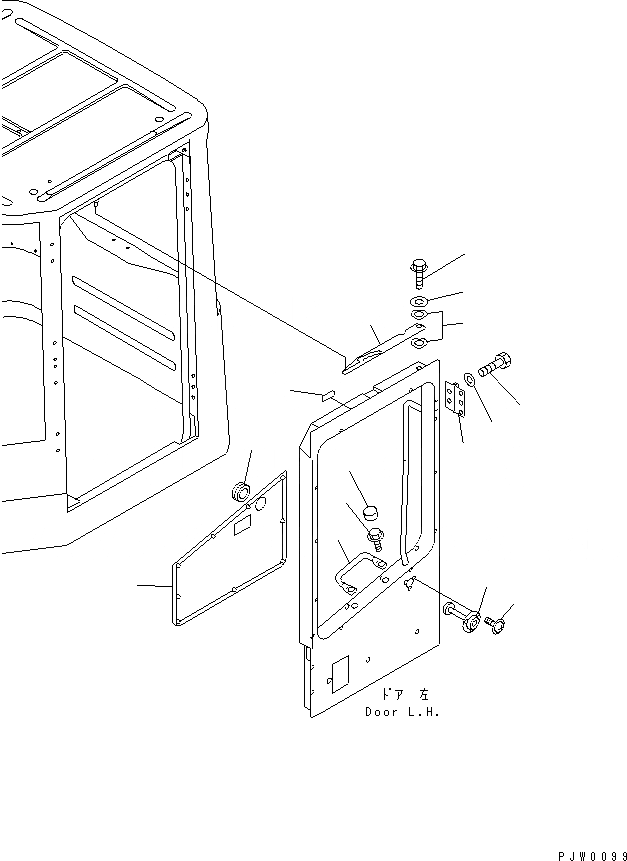 ドア 左
Door L.H.

PJW0099