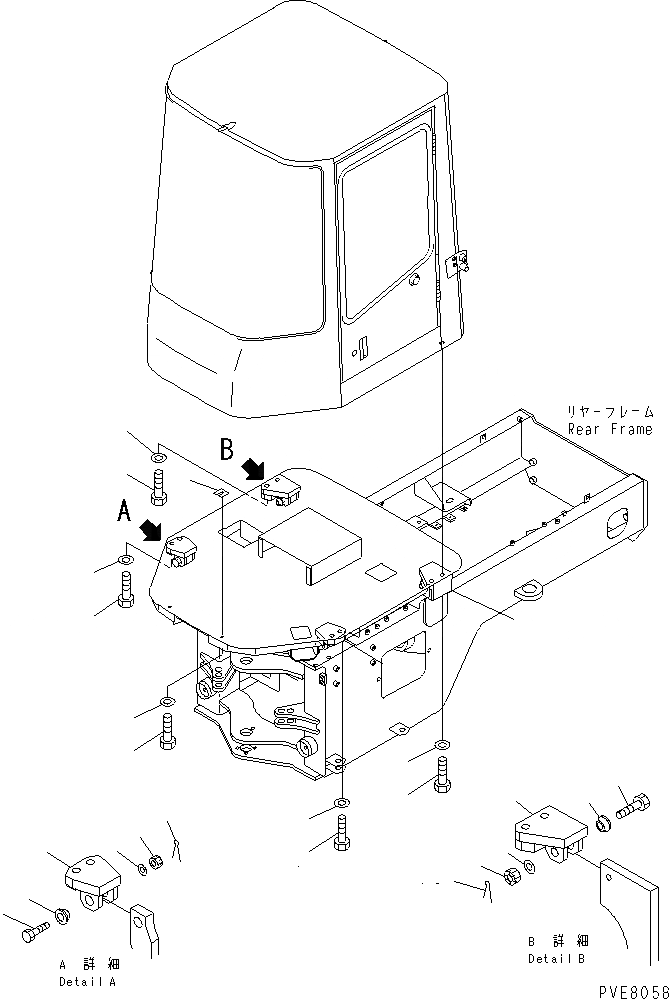 リヤーフレーム
Rear Frame

B

A

A 詳細
Detail A

B 詳細
Detail B

PVE8058