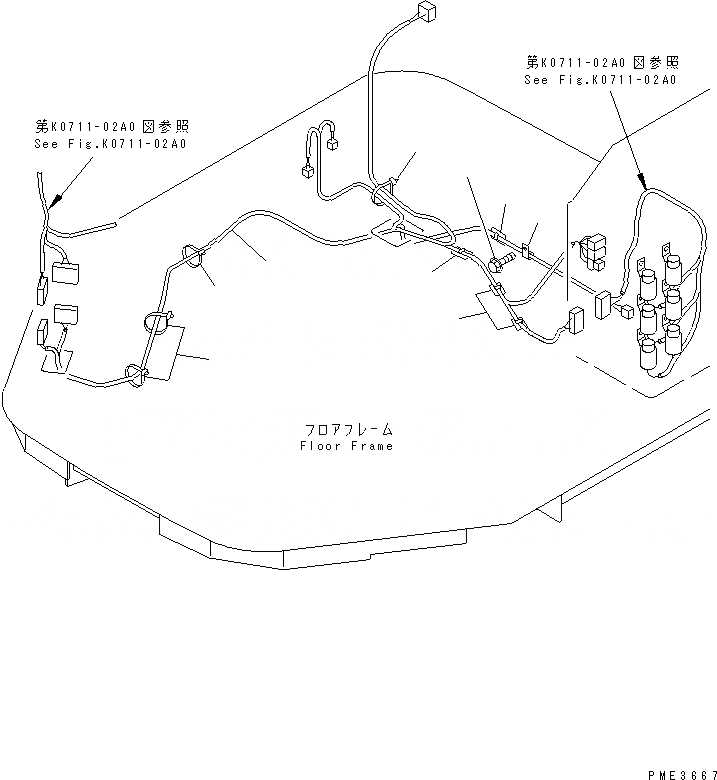 第K0711-02A0 図参照
See Fig.K0711-02A0

第K0711-02A0 図参照
See Fig.K0711-02A0

フロアフレーム
Floor Frame

PME3667