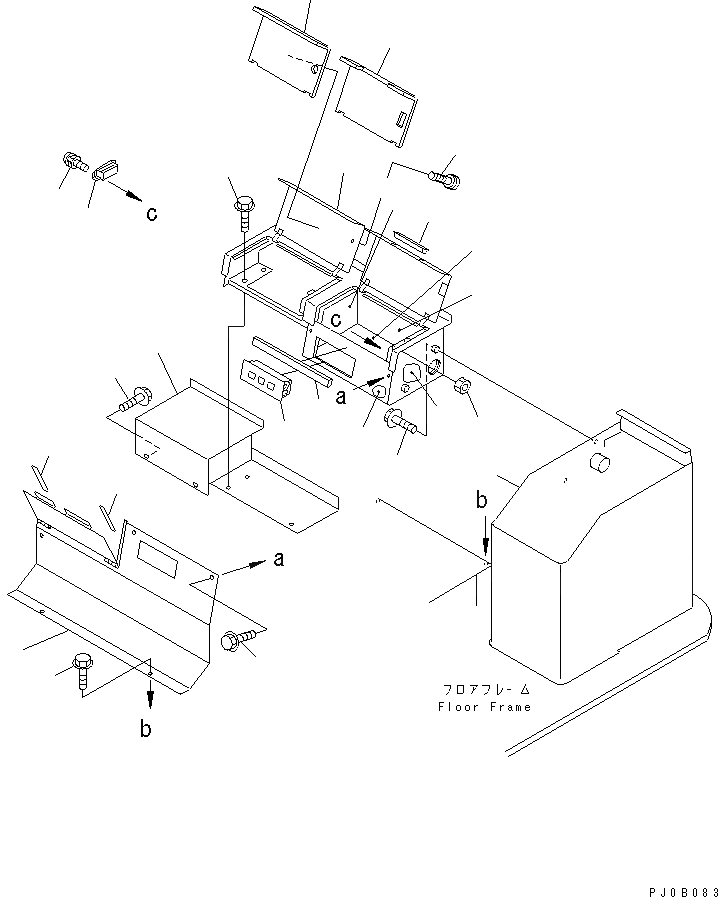 c
c
a
b
a
b
フロアフレーム
Floor Frame
PJ0B083