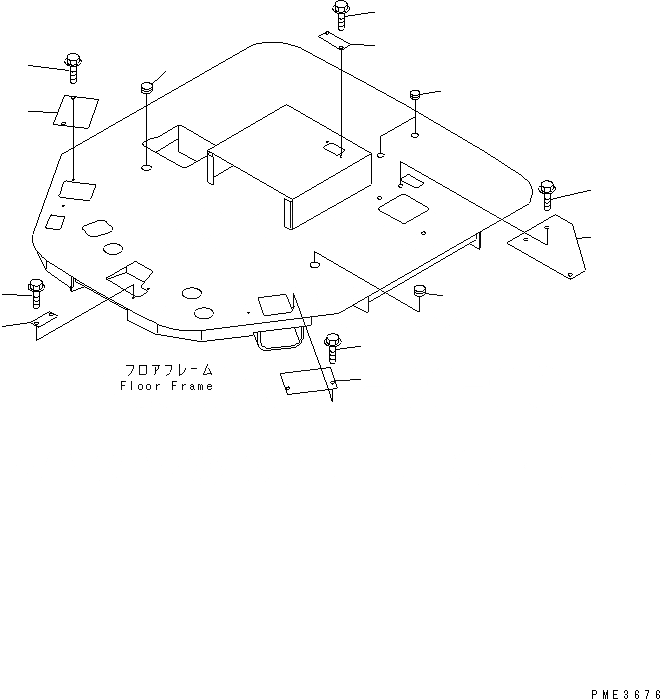 フロアフレーム
Floor Frame

PME3676