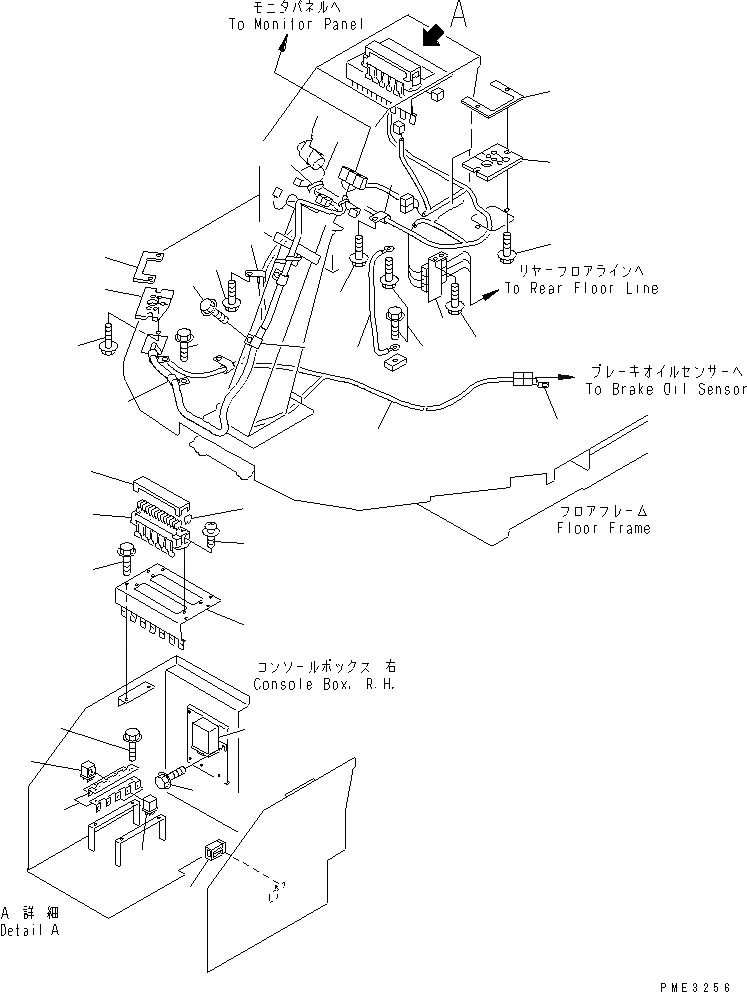 モニタパネルへ
To Monitor Panel

A

リヤーフロアラインへ
To Rear Floor Line

ブレーキオイルセンサーへ
To Brake Oil Sensor

フロアフレーム
Floor Frame

コンソールボックス 右
Console Box, R.H.

A 詳細
Detail A

PME3256