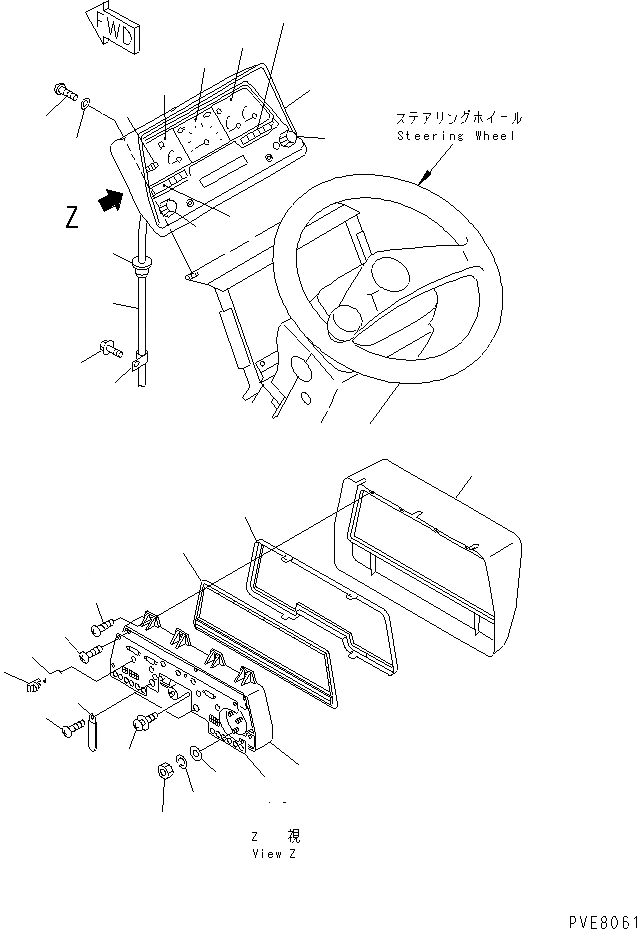 FWD

ステアリングホイール
Steering Wheel

Z

Z 視
View Z

PVE8061