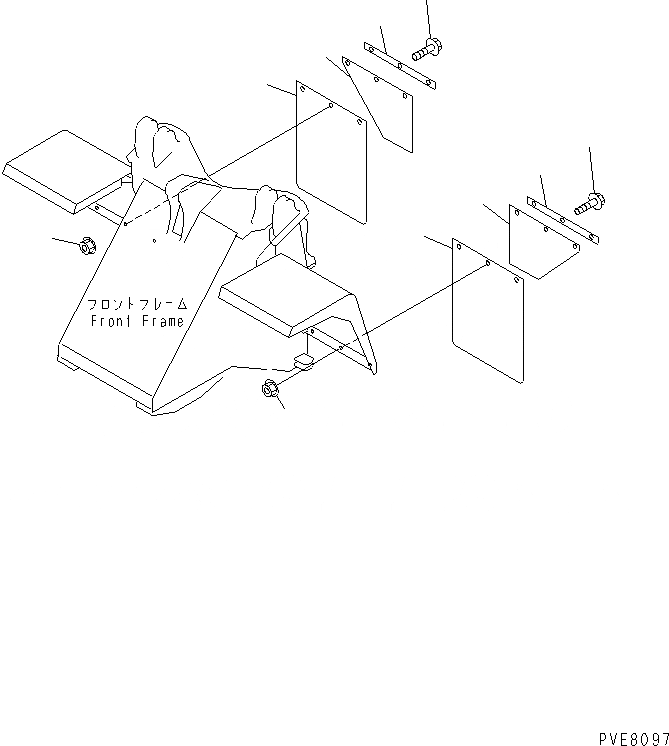 フロントフレーム
Front Frame

PVE8097