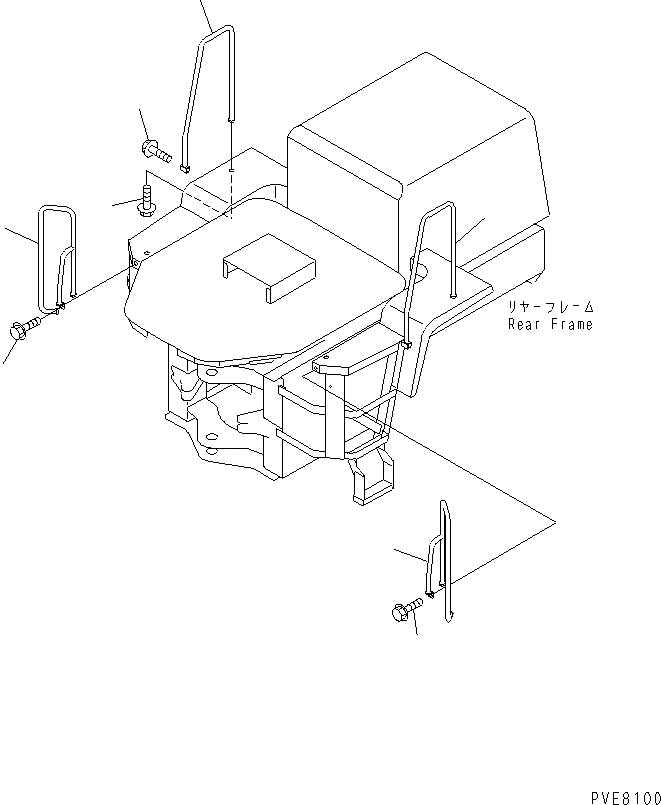 リヤーフレーム
Rear Frame

PVE8100