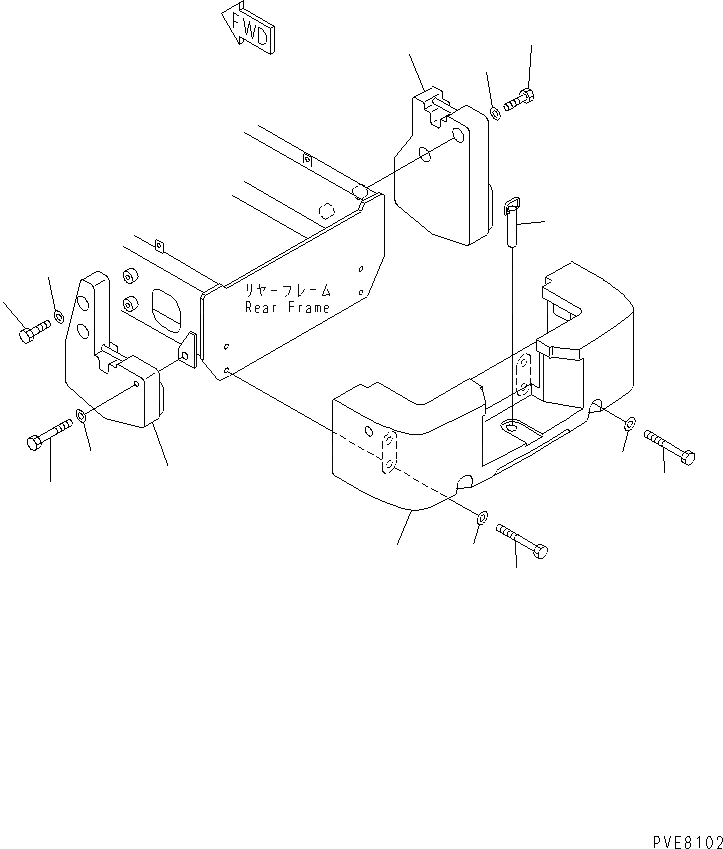 FWD

リヤーフレーム
Rear Frame

PVE8102