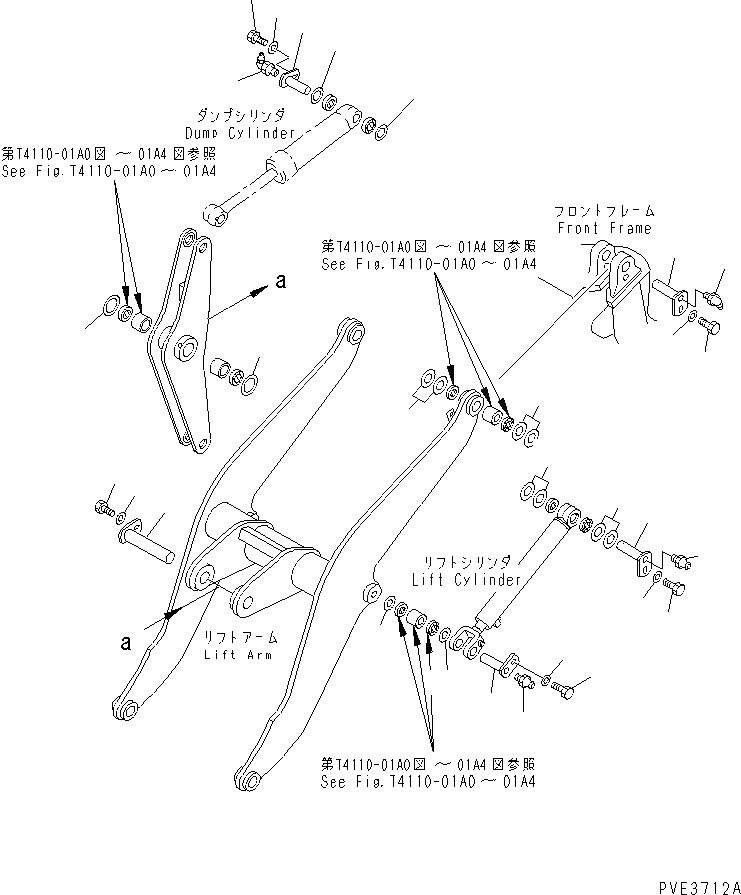 ダンプシリンダ
Dump Cylinder

第T4110-01A0図 ～ 01A4 図参照
See Fig.T4110-01A0 ～ 01A4

a

フロントフレーム
Front Frame

第T4110-01A0図 ～ 01A4 図参照
See Fig.T4110-01A0 ～ 01A4

リフトシリンダ
Lift Cylinder

a

リフトアーム
Lift Arm

第T4110-01A0図 ～ 01A4 図参照
See Fig.T4110-01A0 ～ 01A4

PVE3712A