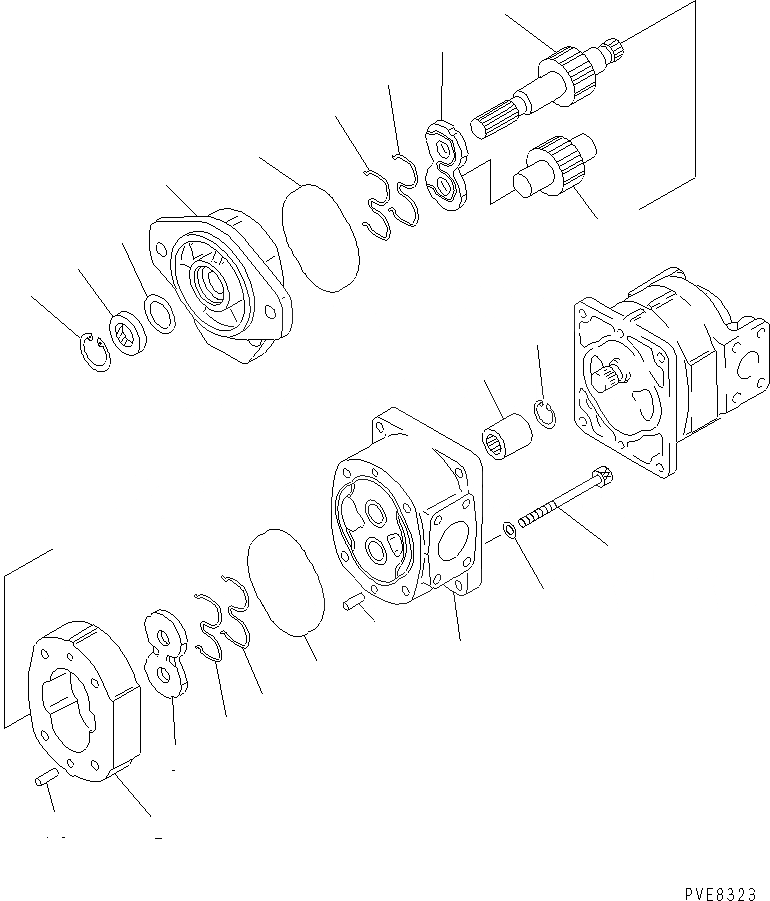 PVE8323