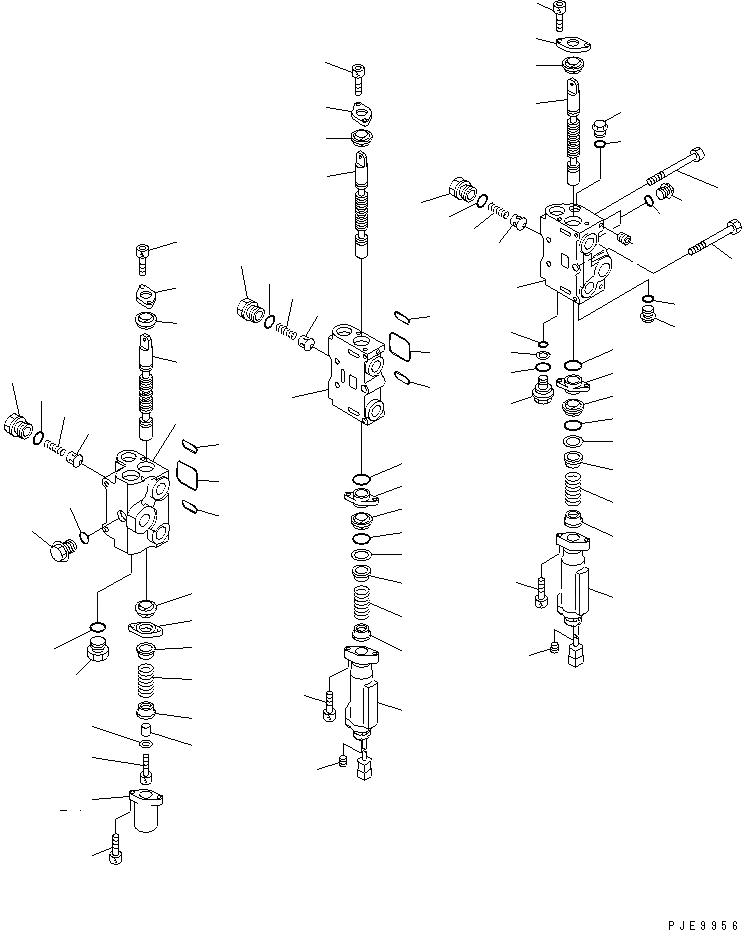 PJE9956