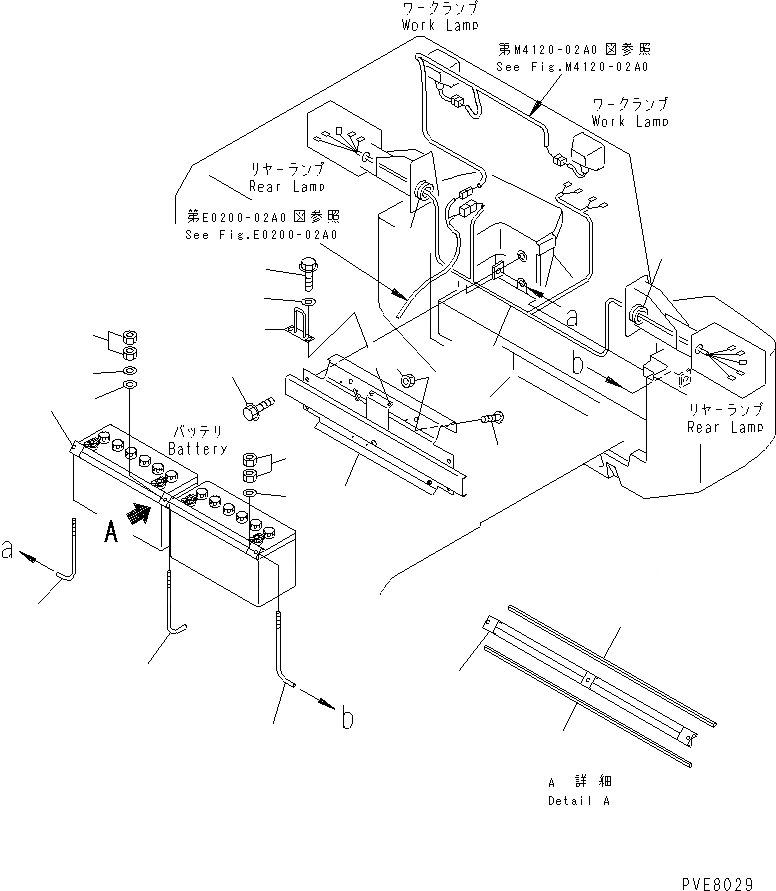 ワークランプ
Work Lamp

第M4120-02A0 図参照
See Fig.M4120-02A0

ワークランプ
Work Lamp

リヤーランプ
Rear Lamp

第E0200-02A0 図参照
See Fig.E0200-02A0

a

b

リヤーランプ
Rear Lamp

バッテリ
Battery

A

a

b

A 詳細
Detail A

PVE8029