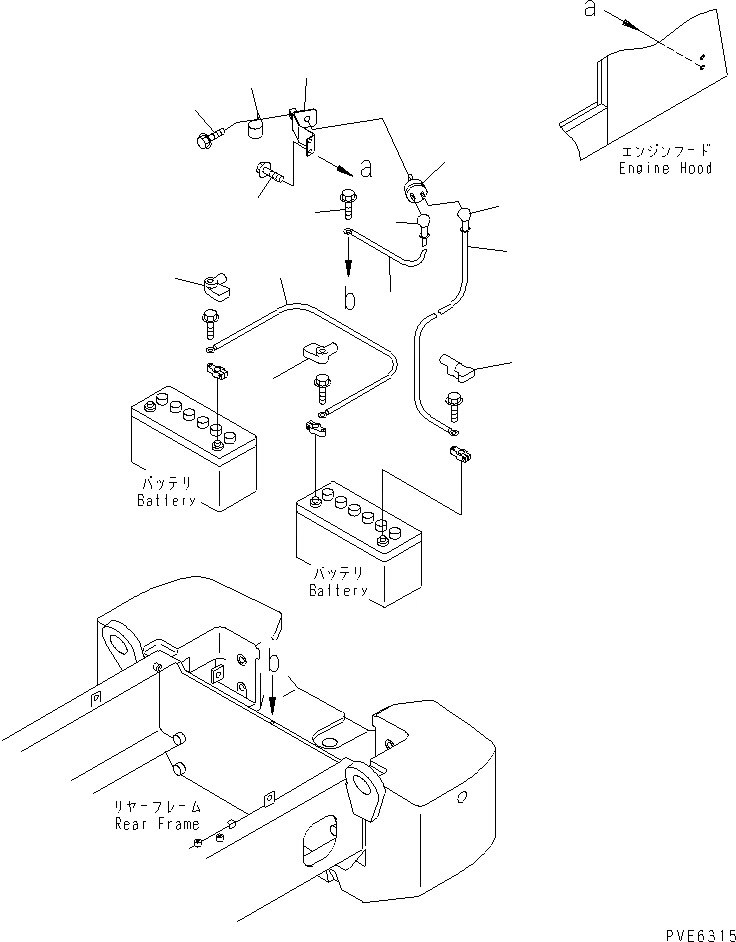 a
エンジンフード
Engine Hood
a
b
バッテリ
Battery
バッテリ
Battery
b
リヤーフレーム
Rear Frame
PVE6315