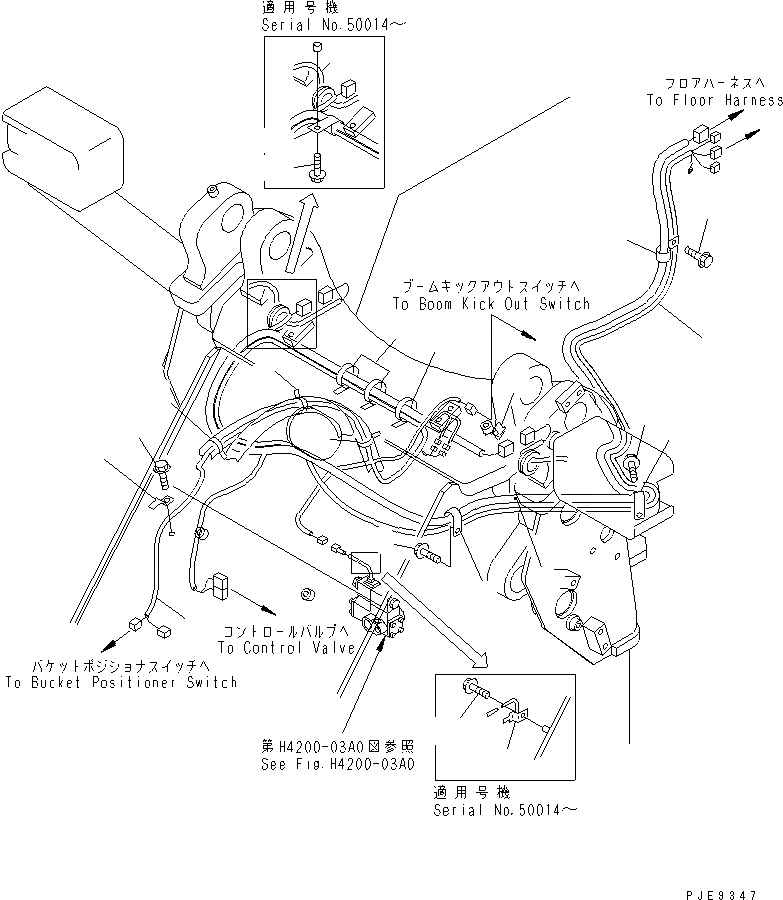 適用号機
Serial No.50014～

フロアハーネスへ
To Floor Harness

ブームキックアウトスイッチへ
To Boom Kick Out Switch

コントロールバルブへ
To Control Valve

バケットポジショナスイッチへ
To Bucket Positioner Switch

第H4200-03A0図参照
See Fig.H4200-03A0

適用号機
Serial No.50014～

PJE9347