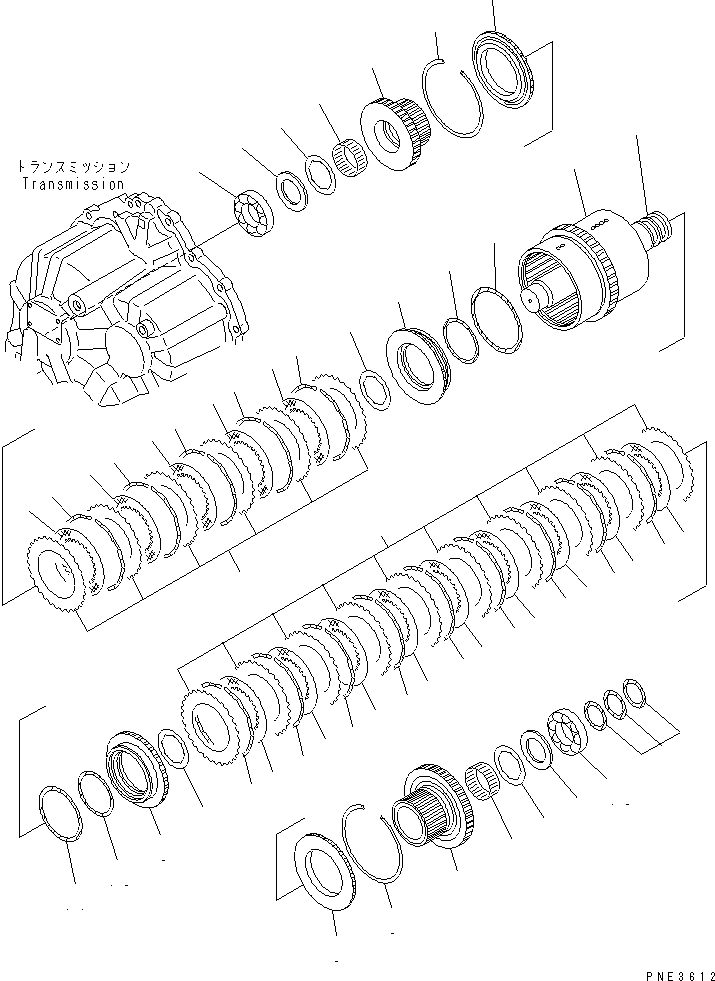 トランスミッション
Transmission

PNE3612