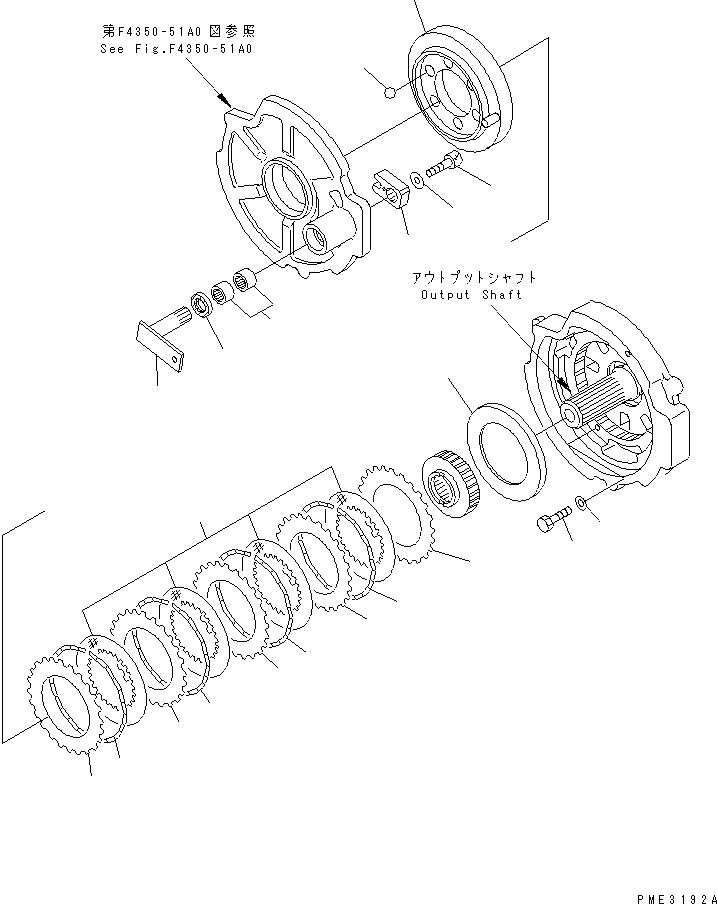 第F4350-51A0 図参照
See Fig.F4350-51A0

アウトプットシャフト
Output Shaft

PME3192A