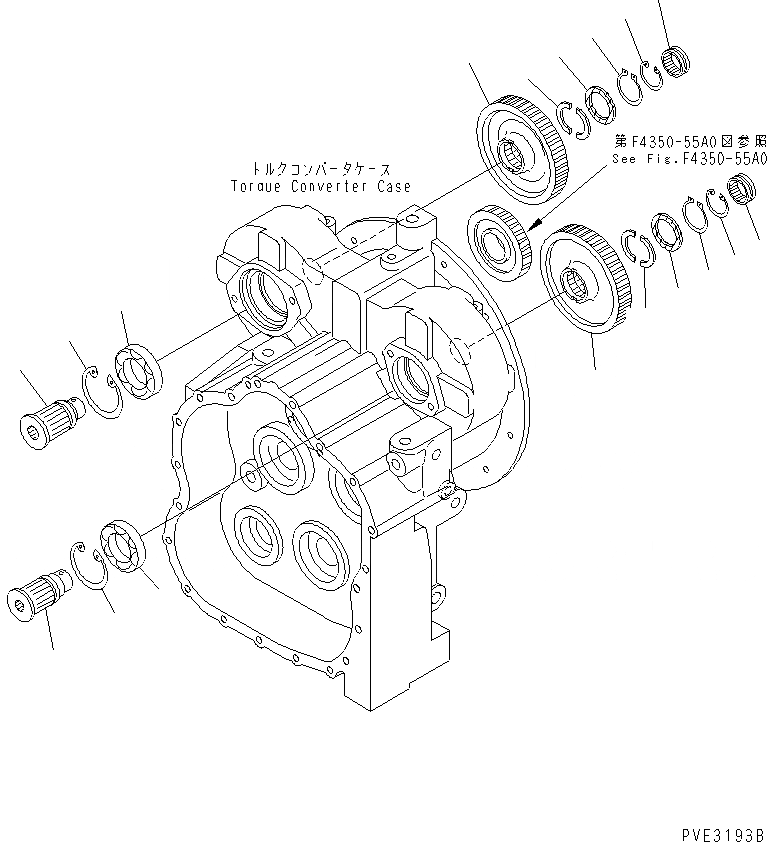 第F4350-55A0図参照
See Fig.F4350-55A0

トルクコンバータケース
Torque Converter Case

PVE3193B