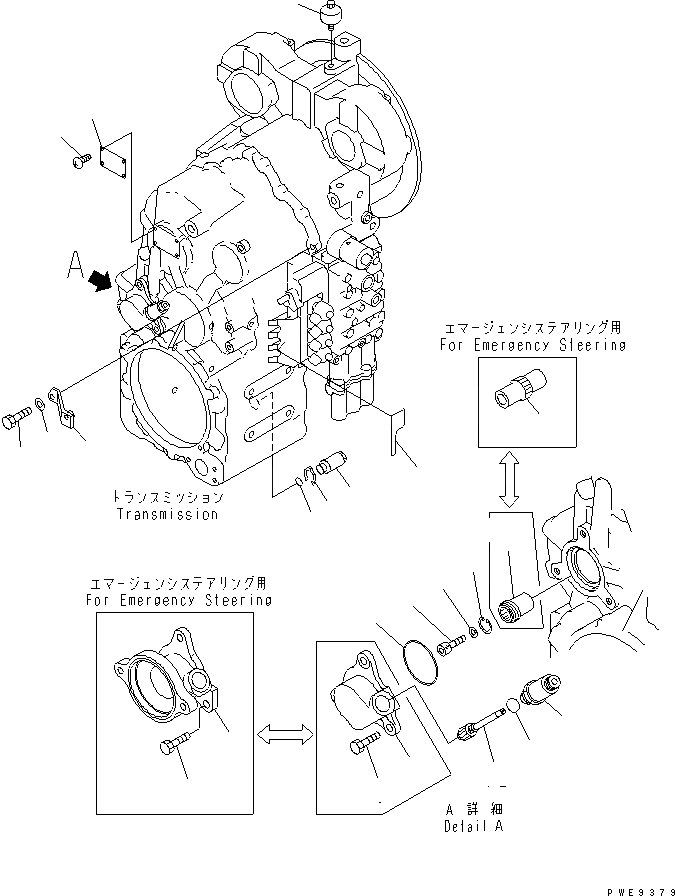 A

エマージェンシステアリング用
For Emergency Steering

トランスミッション
Transmission

エマージェンシステアリング用
For Emergency Steering

A 詳細
Detail A

PWE9379