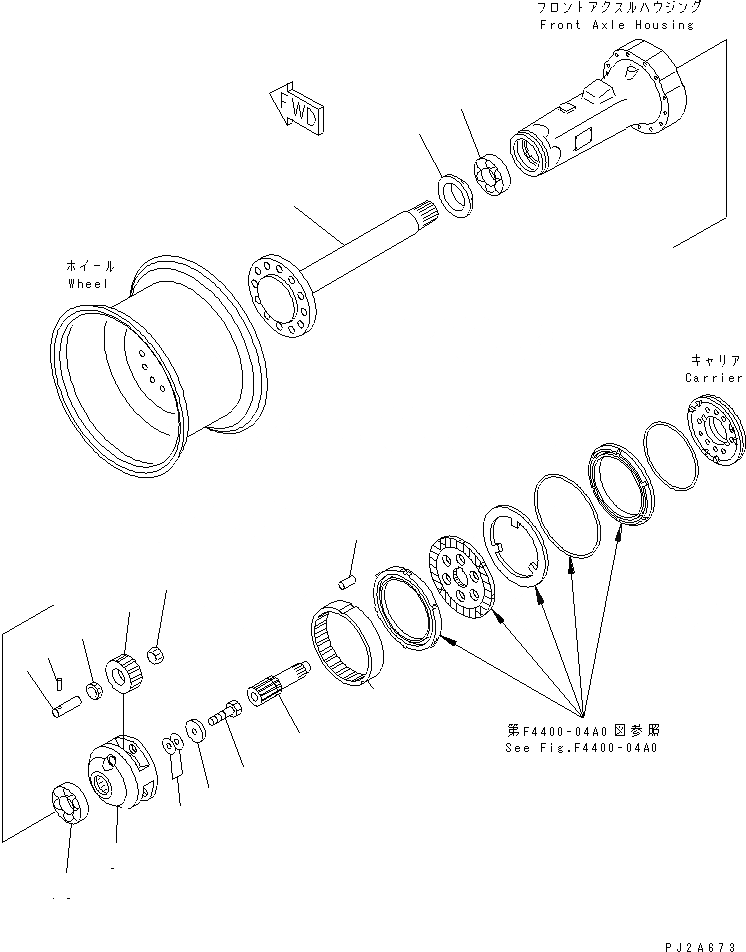 フロントアクスルハウジング
Front Axle Housing

FWD

ホイール
Wheel

キャリア
Carrier

第F4400-04A0図参照
See Fig.F4400-04A0

PJ2A673