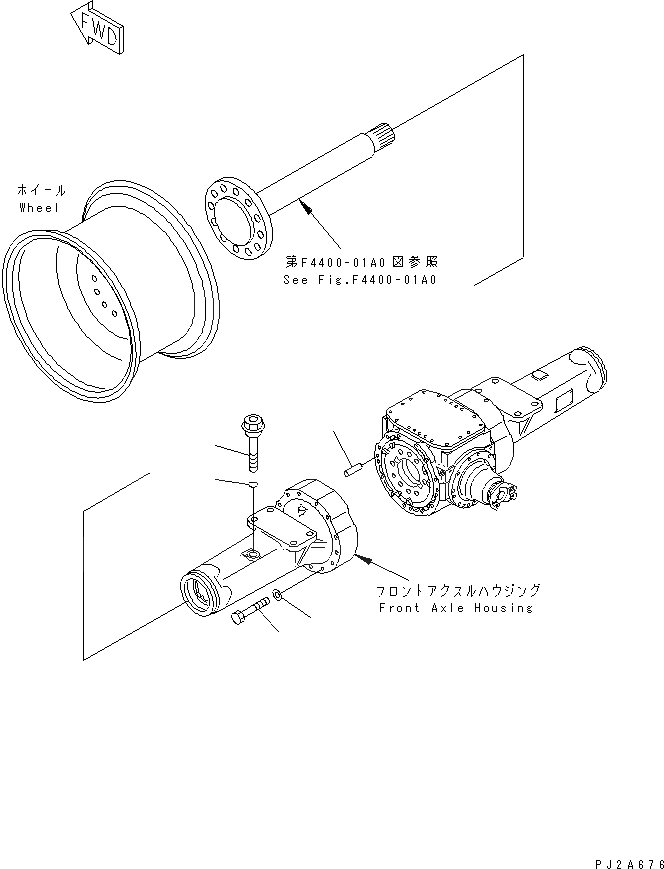 FWD

ホイール
Wheel

第F4400-01A0図参照
See Fig.F4400-01A0

フロントアクスルハウジング
Front Axle Housing

PJ2A676