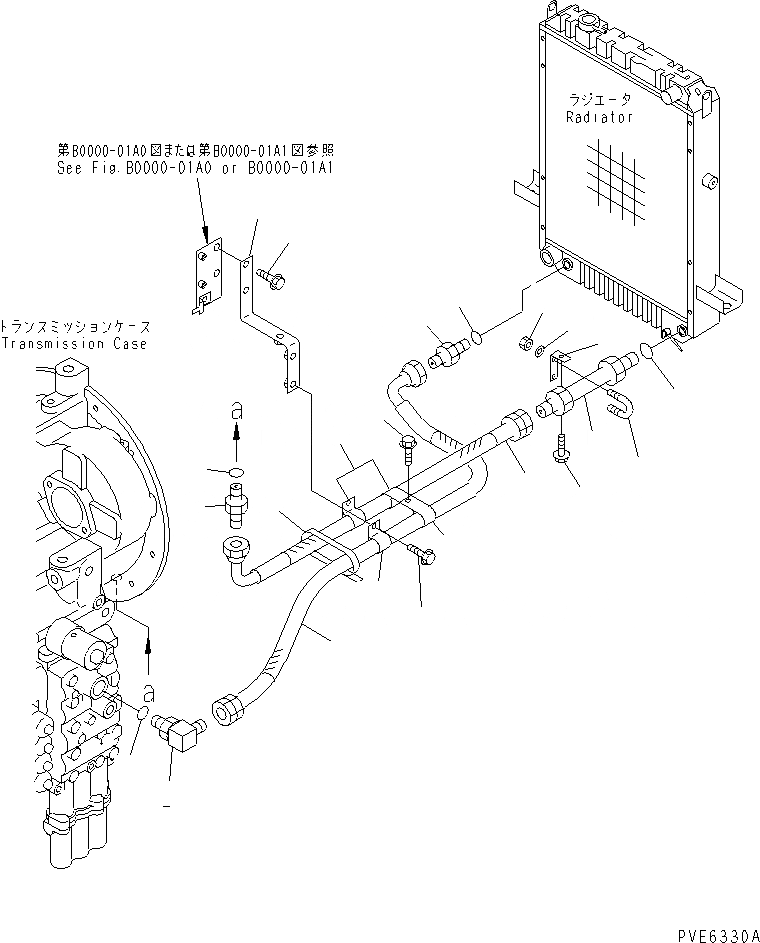 ラジエータ
Radiator

第B0000-01A0図または第B0000-01A1図参照
See Fig.B0000-01A0 or B0000-01A1

トランスミッションケース
Transmission Case

a

a

PVE6330A