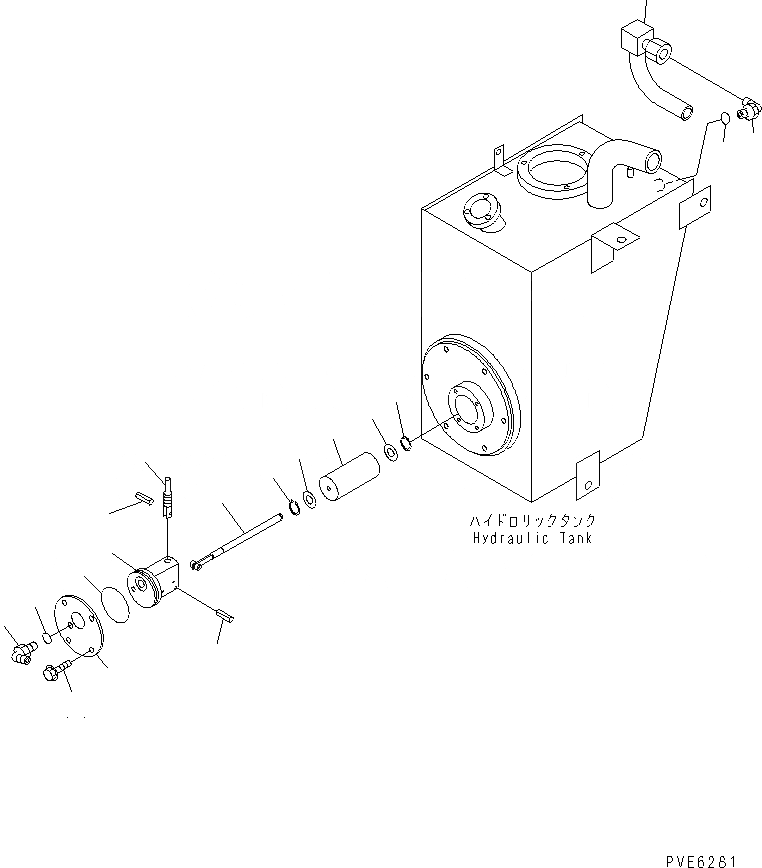 ハイドロリックタンク
Hydraulic Tank

PVE6281