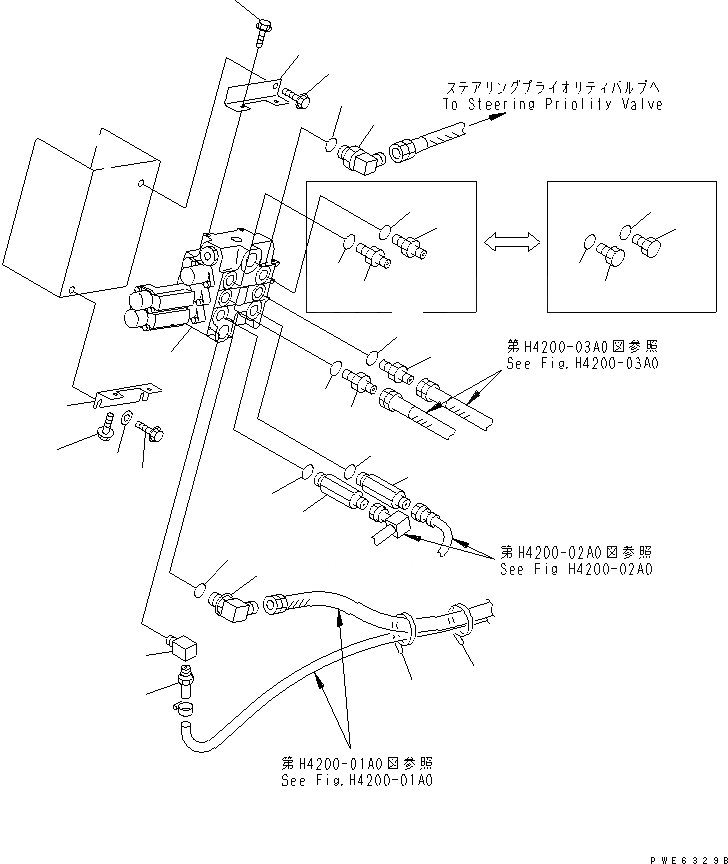 ステアリングプライオリティバルブへ
To Steering Priolity Valve

第H4200-03A0図参照
See Fig.H4200-03A0

第H4200-02A0図参照
See Fig H4200-02A0

第H4200-01A0図参照
See Fig.H4200-01A0

PWE6329B