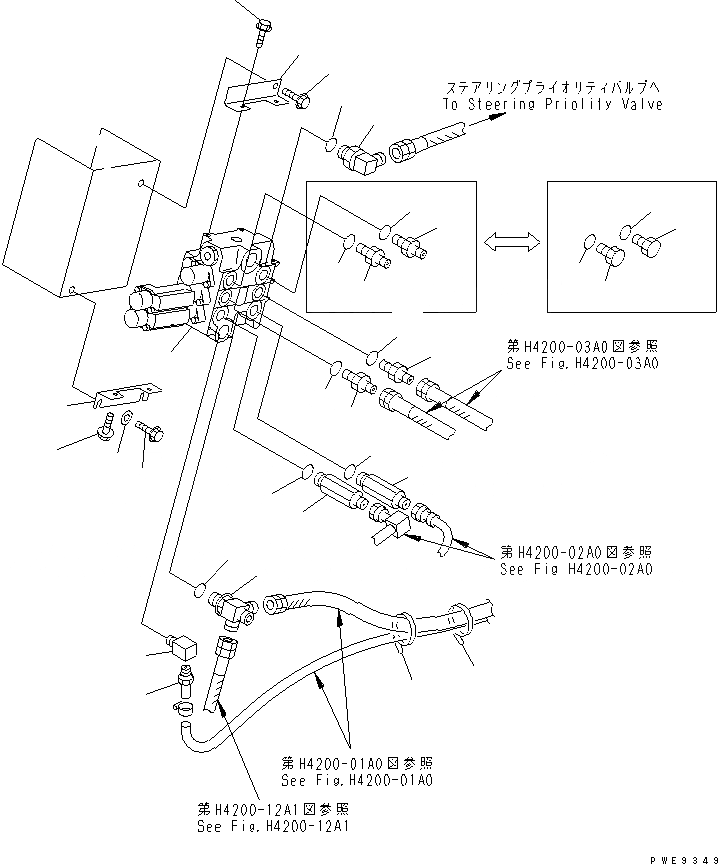 ステアリングプライオリティバルブへ
To Steering Priolity Valve

第H4200-03A0図参照
See Fig.H4200-03A0

第H4200-02A0図参照
See Fig H4200-02A0

第H4200-01A0図参照
See Fig.H4200-01A0

第H4200-12A1図参照
See Fig.H4200-12A1

PWE9349