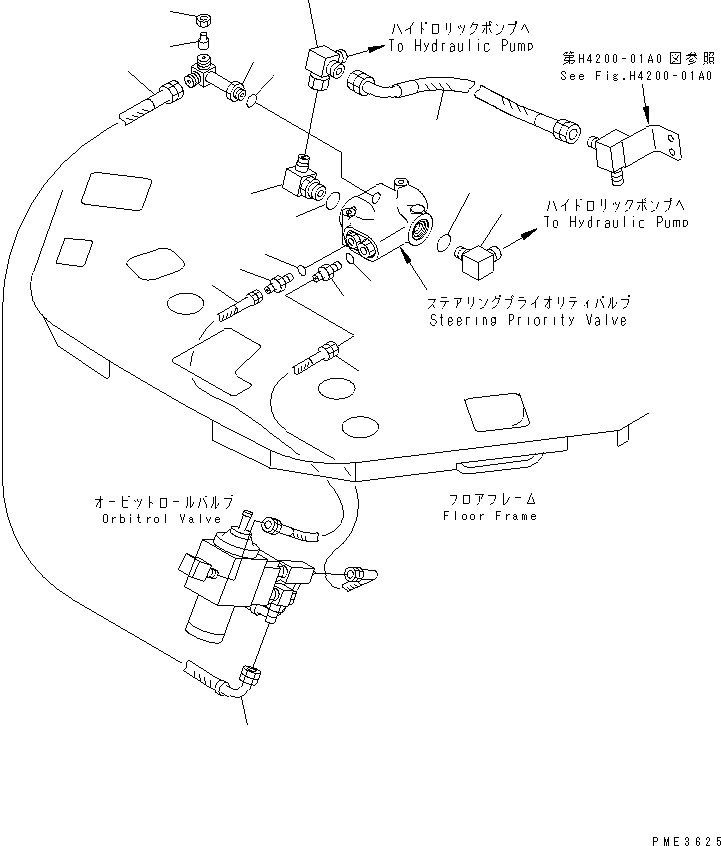 ハイドロリックポンプへ
To Hydraulic Pump

第H4200-01A0図参照
See Fig.H4200-01A0

ハイドロリックポンプへ
To Hydraulic Pump

ステアリングプライオリティバルブ
Steering Priority Valve

オービットロールバルブ
Orbitrol Valve

フロアフレーム
Floor Frame

PME3625