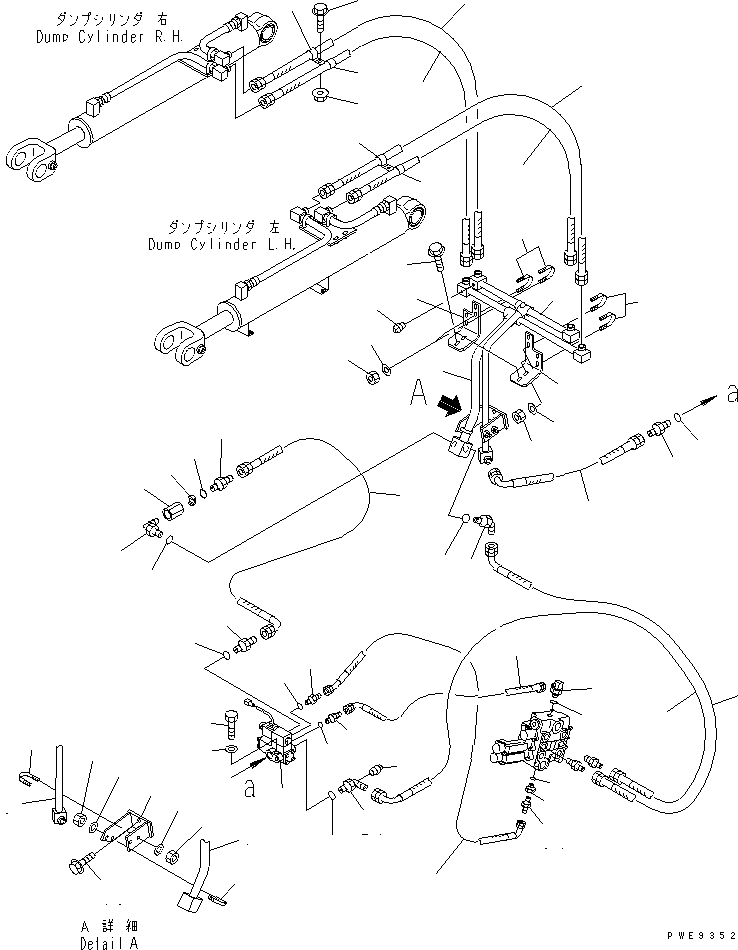 ダンプシリンダ 右
Dump Cylinder R.H.

ダンプシリンダ 左
Dump Cylinder L.H.

A

a

a

A 詳細
Detail A

PWE9352