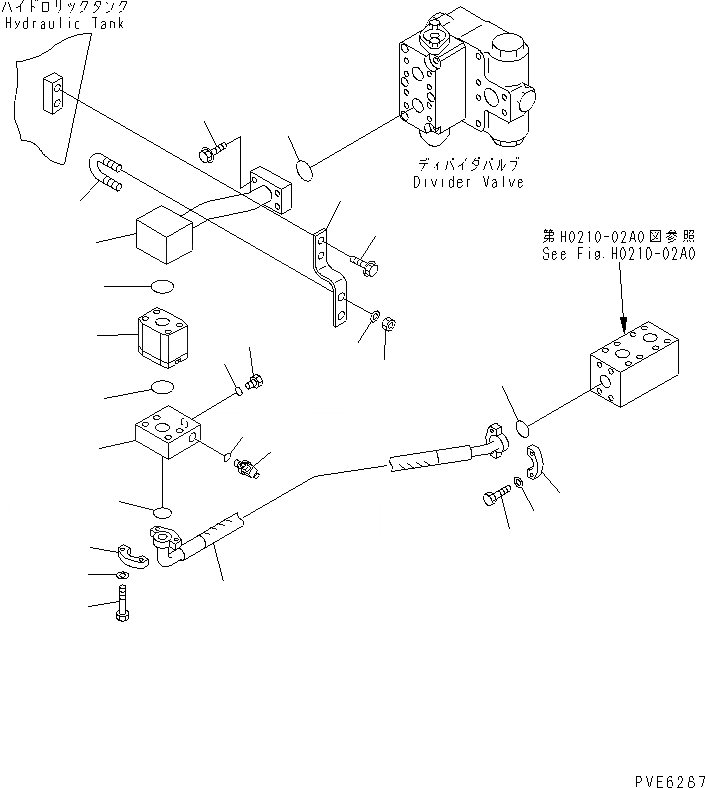 ハイドロリックタンク
Hydraulic Tank

ディバイダバルブ
Divider Valve

第H0210-02A0図参照
See Fig.H0210-02A0

PVE6267