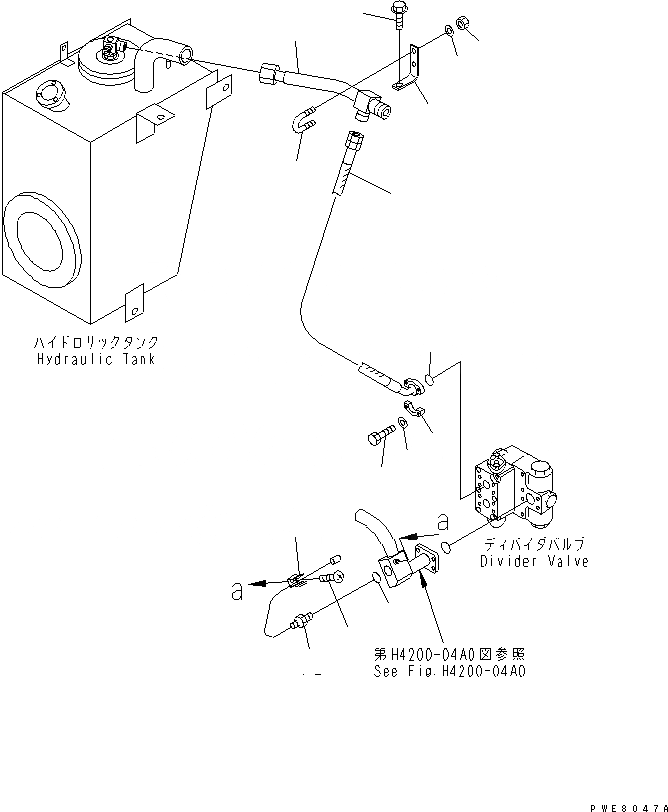 ハイドロリックタンク
Hydraulic Tank

a

ディバイダバルブ
Divider Valve

a

第H4200-04A0図参照
See Fig.H4200-04A0

PWE8047A