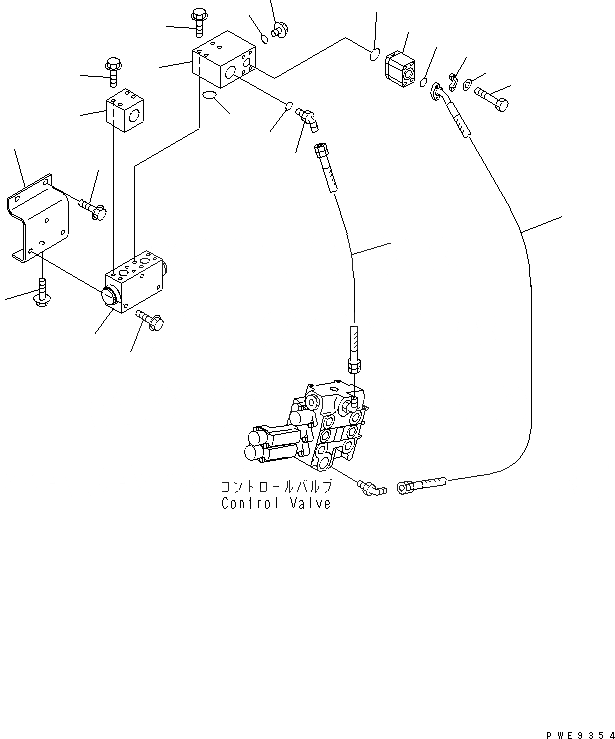 コントロールバルブ
Control Valve

PWE9354