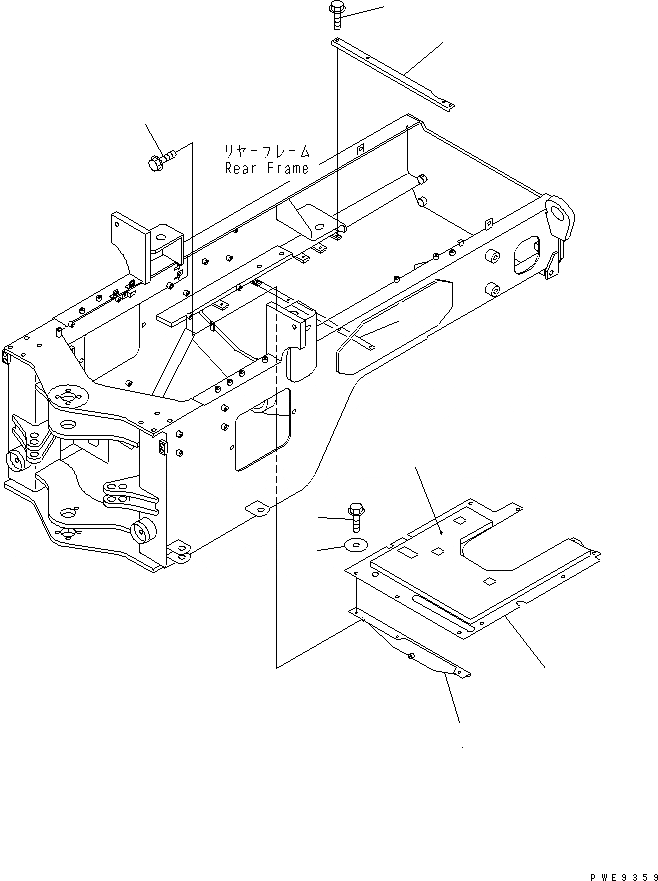 リヤーフレーム
Rear Frame

PWE9359