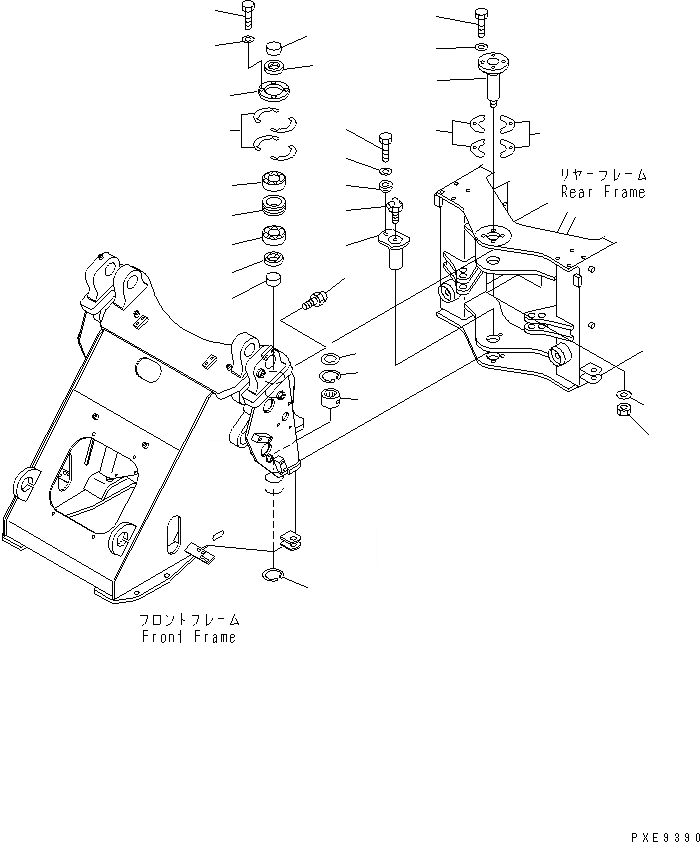 リヤーフレーム
Rear Frame

フロントフレーム
Front Frame

PXE9390