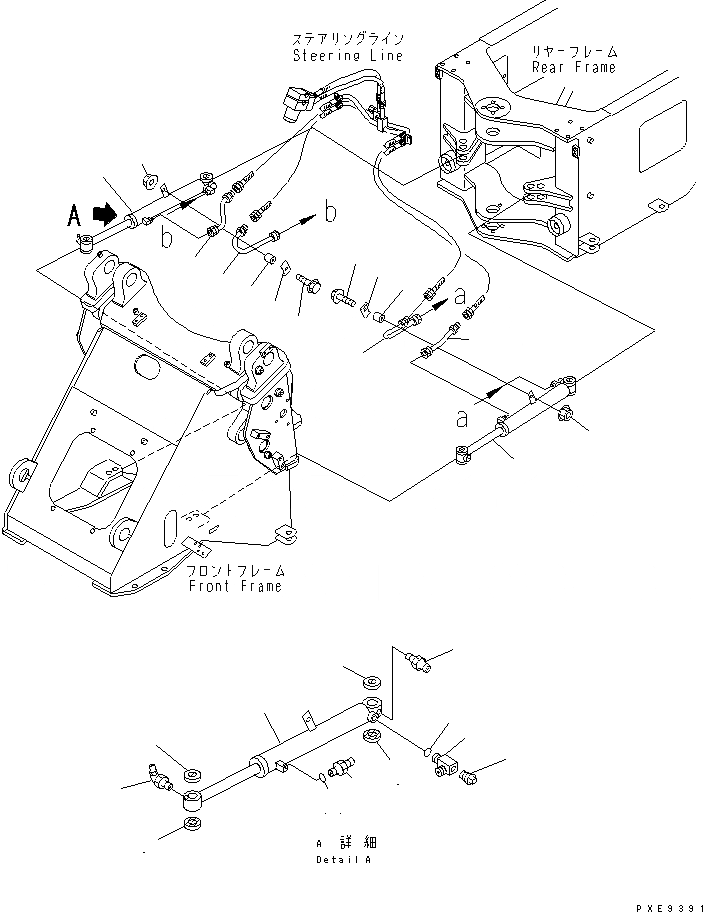 ステアリングライン
Steering Line

リヤーフレーム
Rear Frame

A

b

b

a

a

フロントフレーム
Front Frame

A 詳細
Detail A

PXE9391