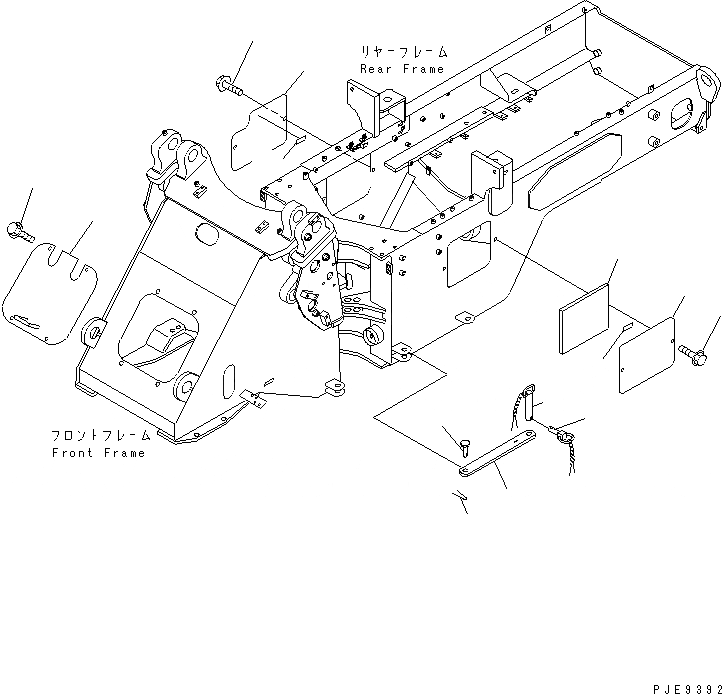 リヤーフレーム
Rear Frame

フロントフレーム
Front Frame

PJE9392