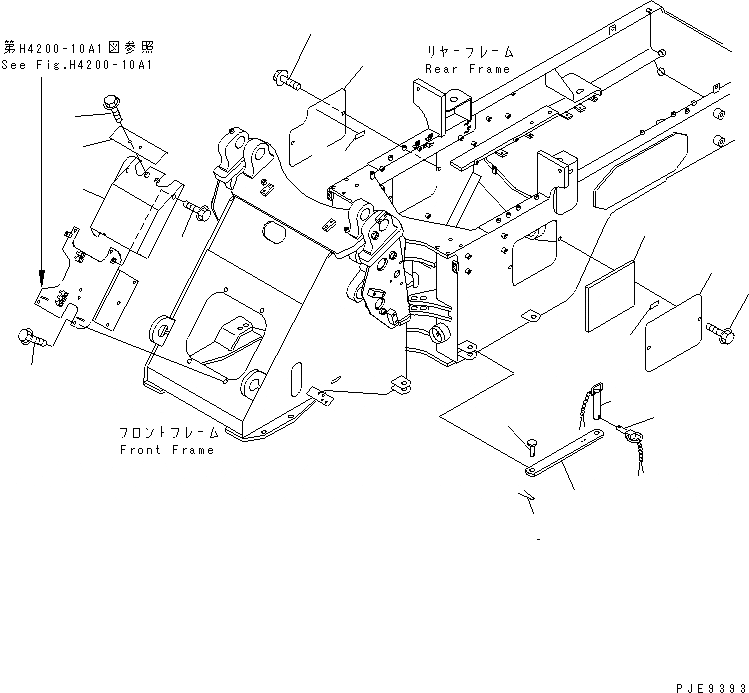 第H4200-10A1図参照
See Fig.H4200-10A1

リヤーフレーム
Rear Frame

フロントフレーム
Front Frame

PJE9393